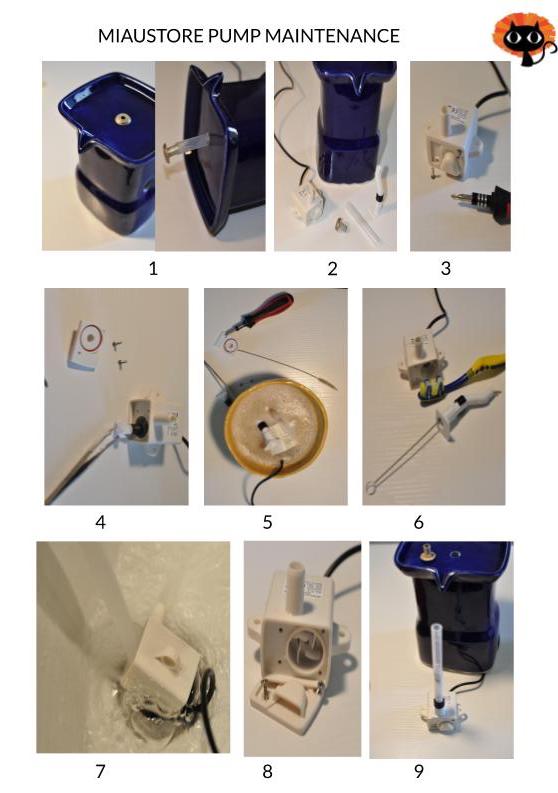 MIAUSTORE PUMP MAINTENANCE

1

2

3

4

5

6

7

8

9